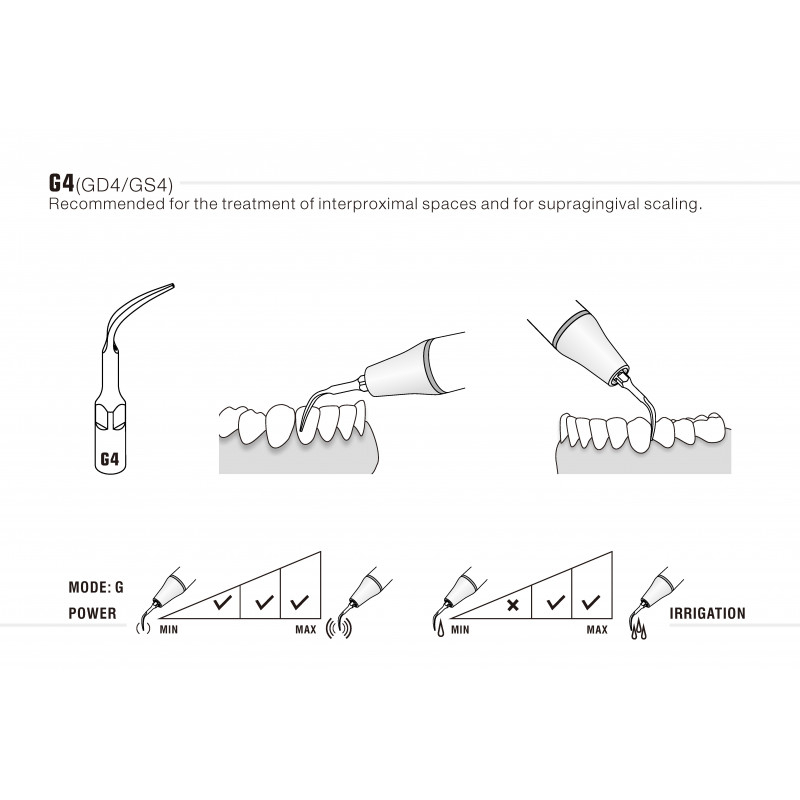 G4(GD4/GS4)
Recommended for the treatment of interproximal spaces and for supragingival scaling.

G4

MODE: G
POWER

MIN MAX

MIN MAX

IRRIGATION