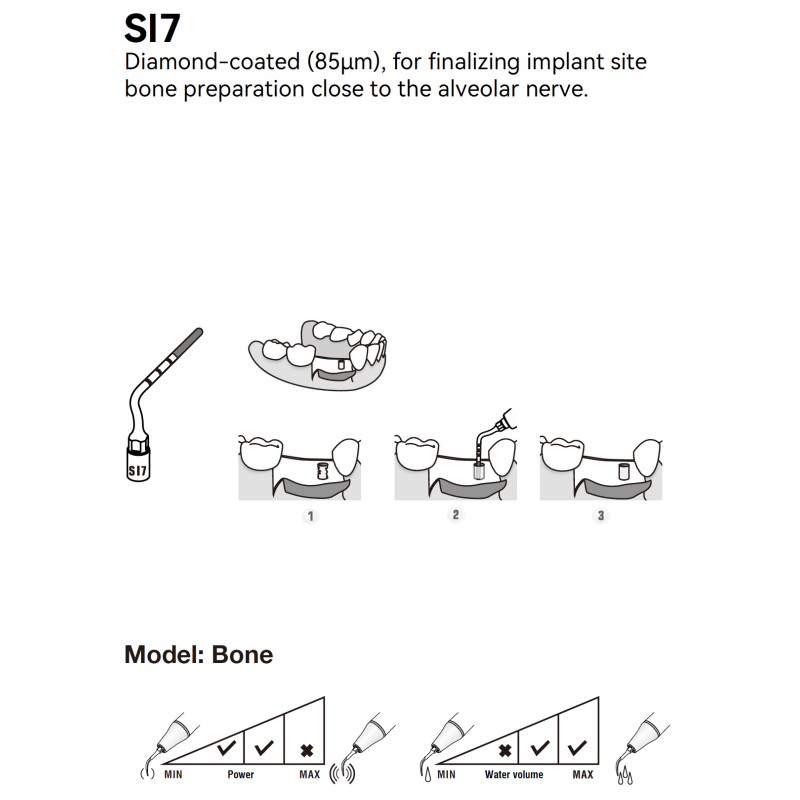 SI7

Diamond-coated (85μm), for finalizing implant site bone preparation close to the alveolar nerve.

SI7

1 2 3

Model: Bone

MIN Power MAX

MIN Water volume MAX